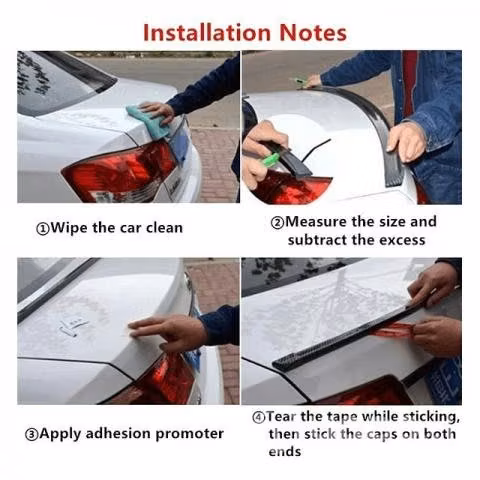 Installation Notes

①Wipe the car clean

②Measure the size and subtract the excess

③Apply adhesion promoter

④Tear the tape while sticking, then stick the caps on both ends