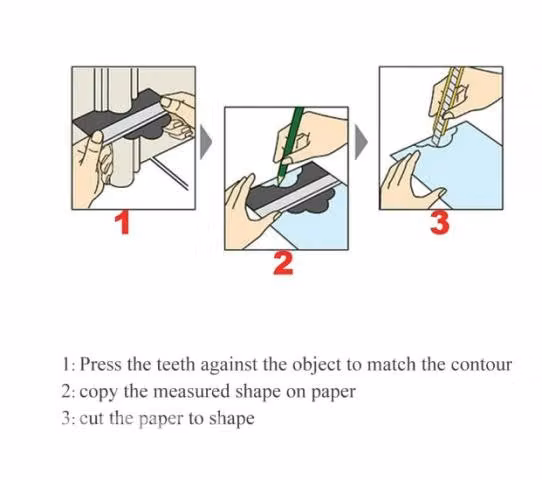 1

2

3

1: Press the teeth against the object to match the contour
2: copy the measured shape on paper
3: cut the paper to shape