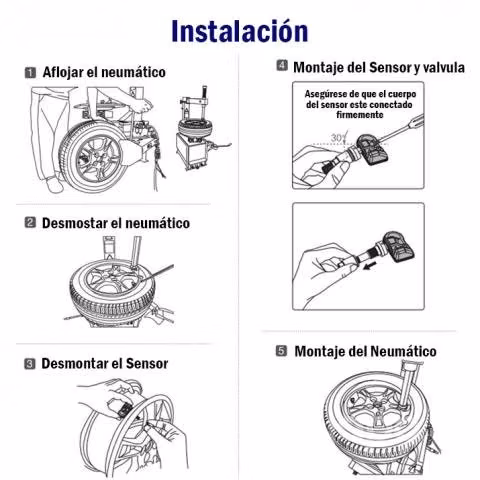 Instalación

1 Aflojar el neumático

2 Desmostar el neumático

3 Desmontar el Sensor

4 Montaje del Sensor y valvula

Asegúrese de que el cuerpo del sensor este conectado firmemente

30°

5 Montaje del Neumático