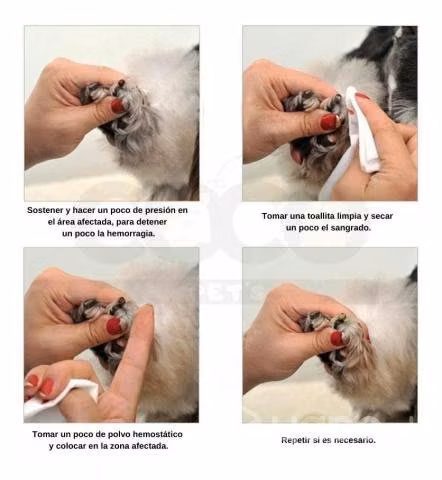 Sostener y hacer un poco de presión en el área afectada, para detener un poco la hemorragia.

Tomar una toallita limpia y secar un poco el sangrado.

Tomar un poco de polvo hemostático y colocar en la zona afectada.

Repetir si es necesario.