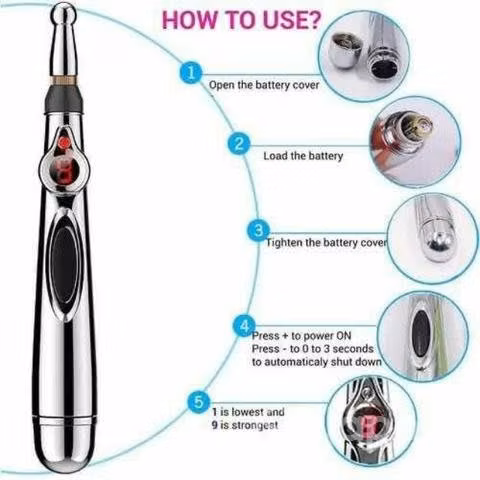 HOW TO USE?

1
Open the battery cover

2
Load the battery

3
Tighten the battery cover

4
Press + to power ON
Press - to 0 to 3 seconds
to automaticaly shut down

5
1 is lowest and
9 is strongest