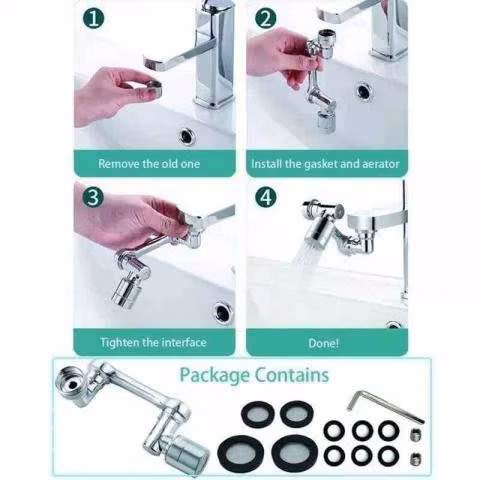 1
Remove the old one

2
Install the gasket and aerator

3
Tighten the interface

4
Done!

Package Contains